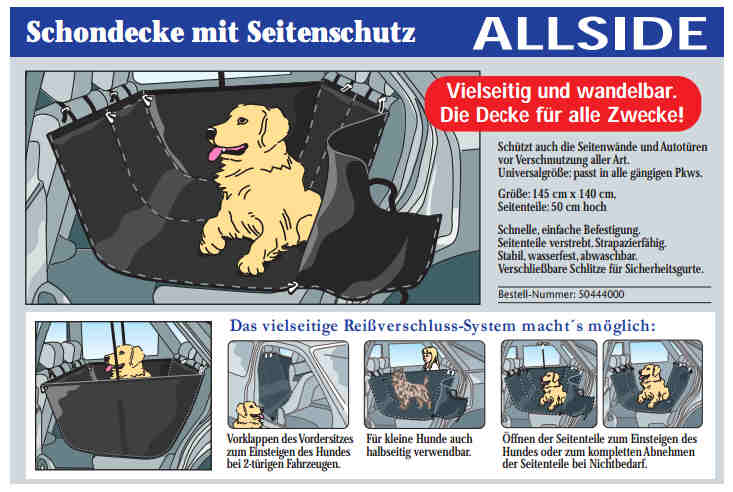 Schondecke mit Seitenschutz

ALLSIDE

Vielseitig und wandelbar.
Die Decke für alle Zwecke!

Schützt auch die Seitenwände und Autotüren vor Verschmutzung aller Art.
Universalgröße: passt in alle gängigen Pkws.

Größe: 145 cm x 140 cm,
Seitenteile: 50 cm hoch

Schnelle, einfache Befestigung.
Seitenteile verstrebt. Strapazierfähig.
Stabil, wasserfest, abwaschbar.
Verschließbare Schlitze für Sicherheitsgurte.

Bestell-Nummer: 50444000

Das vielseitige Reißverschluss-System macht´s möglich:

Vorklappen des Vordersitzes zum Einsteigen des Hundes bei 2-türigen Fahrzeugen.

Für kleine Hunde auch halbseitig verwendbar.

Öffnen der Seitenteile zum Einsteigen des Hundes oder zum kompletten Abnehmen der Seitenteile bei Nichtbedarf.