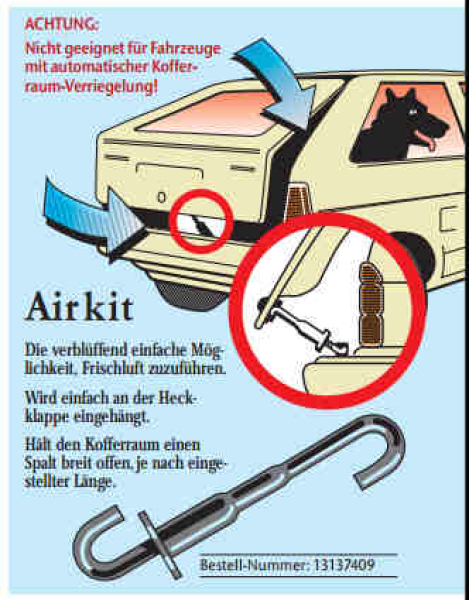 ACHTUNG:
Nicht geeignet für Fahrzeuge mit automatischer Kofferraum-Verriegelung!

Airkit

Die verblüffend einfache Möglichkeit, Frischluft zuzuführen.

Wird einfach an der Heckklappe eingehängt.

Hält den Kofferraum einen Spalt breit offen, je nach eingestellter Länge.

Bestell-Nummer: 13137409