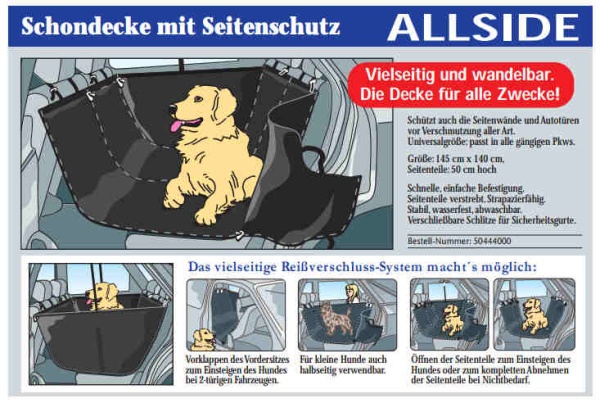 Schondecke mit Seitenschutz

ALLSIDE

Vielseitig und wandelbar. Die Decke für alle Zwecke!

Schützt auch die Seitenwände und Autotüren vor Verschmutzung aller Art. Universalgröße: passt in alle gängigen Pkws.

Größe: 145 cm x 140 cm, Seitenteile: 50 cm hoch

Schnelle, einfache Befestigung. Seitenteile verstrebt. Strapazierfähig. Stabil, wasserfest, abwaschbar. Verschließbare Schlitze für Sicherheitsgurte.

Bestell-Nummer: 50444000

Das vielseitige Reißverschluss-System macht´s möglich:

Vorklappen des Vordersitzes zum Einsteigen des Hundes bei 2-türigen Fahrzeugen.

Für kleine Hunde auch halbseitig verwendbar.

Öffnen der Seitenteile zum Einsteigen des Hundes oder zum kompletten Abnehmen der Seitenteile bei Nichtbedarf.